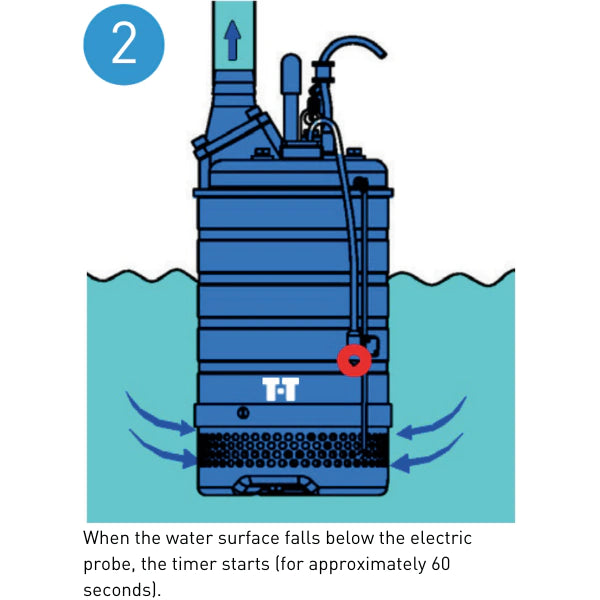 2

T·T

When the water surface falls below the electric probe, the timer starts (for approximately 60 seconds).