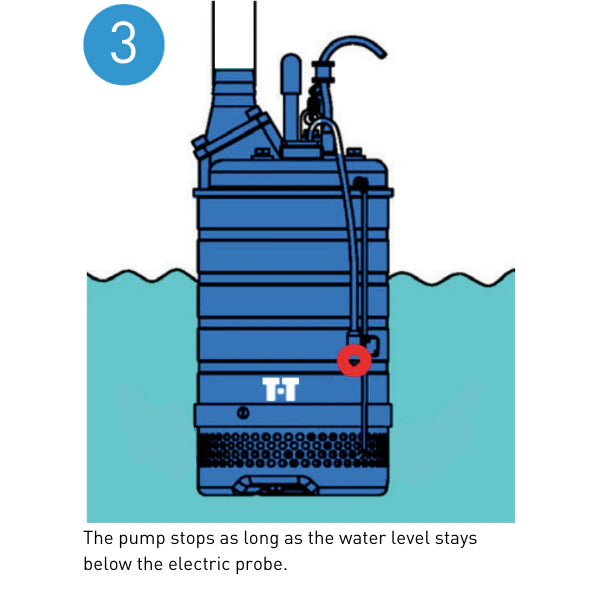 3

T·T

The pump stops as long as the water level stays below the electric probe.