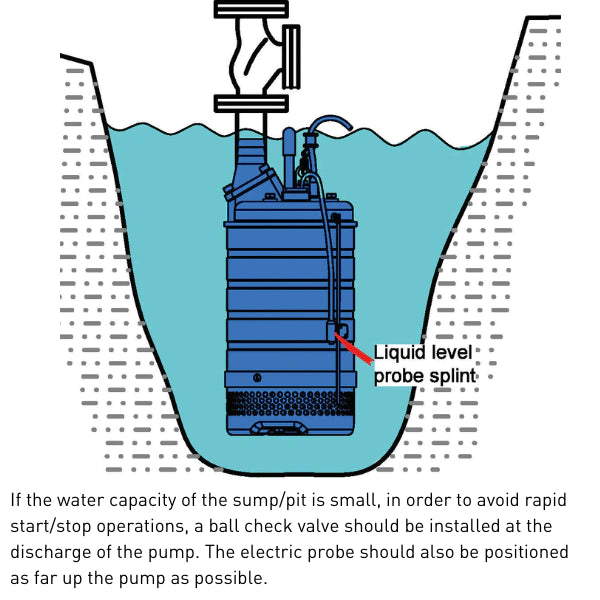 Liquid level probe splint

If the water capacity of the sump/pit is small, in order to avoid rapid start/stop operations, a ball check valve should be installed at the discharge of the pump. The electric probe should also be positioned as far up the pump as possible.